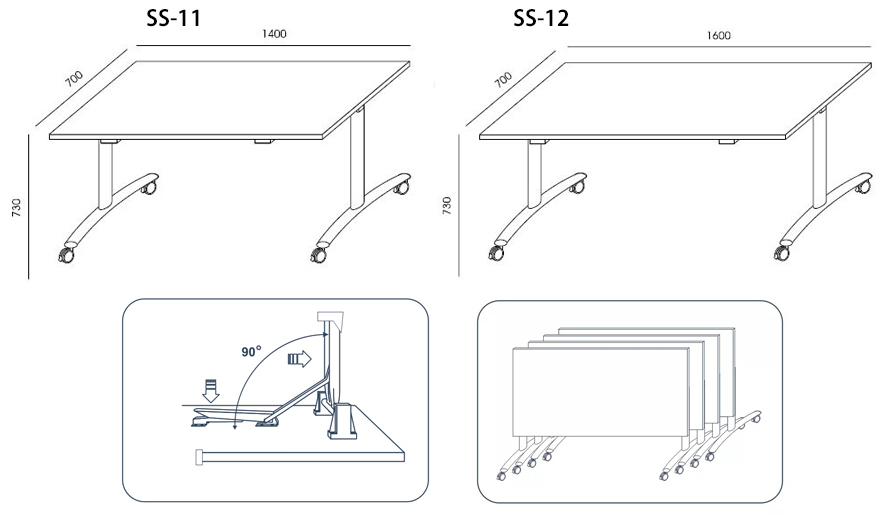 SS-11

1400

700

730

SS-12

1600

700

730

90°