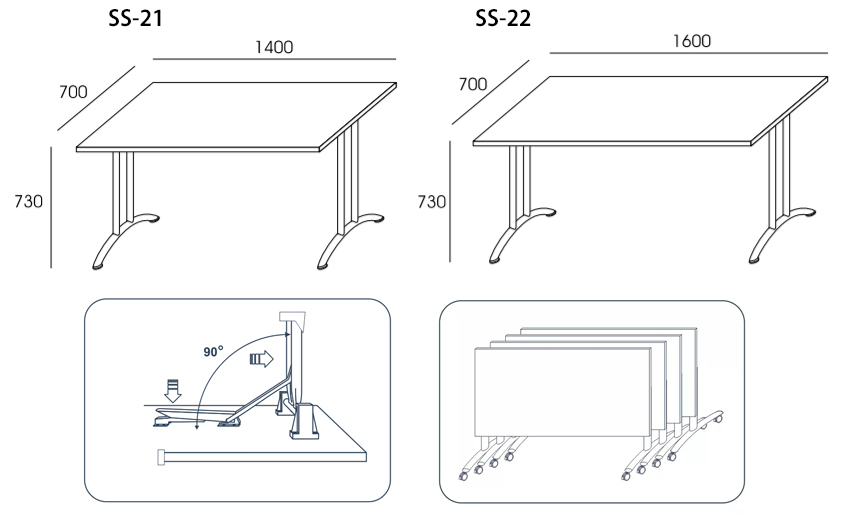 SS-21

1400

700

730

SS-22

1600

700

730

90°